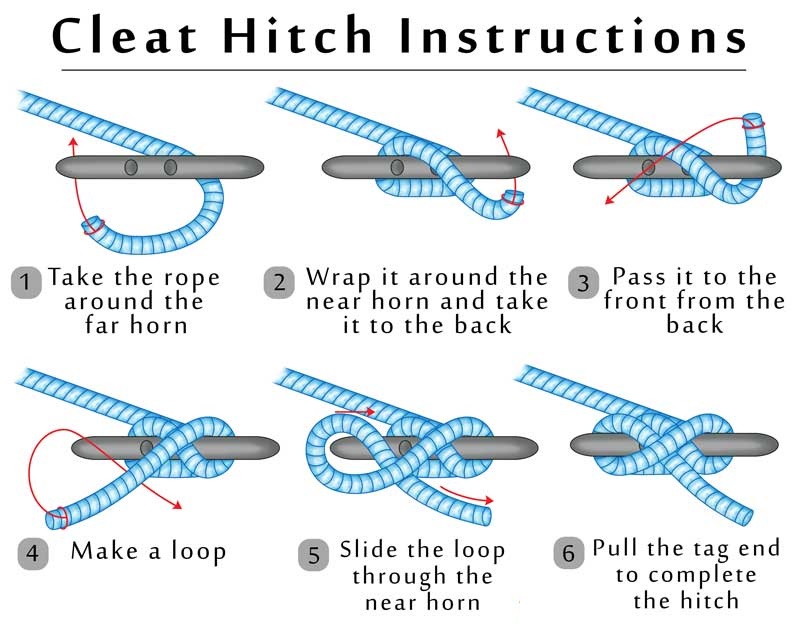 Cleat Hitch Instructions

1 Take the rope around the far horn

2 Wrap it around the near horn and take it to the back

3 Pass it to the front from the back

4 Make a loop

5 Slide the loop through the near horn

6 Pull the tag end to complete the hitch